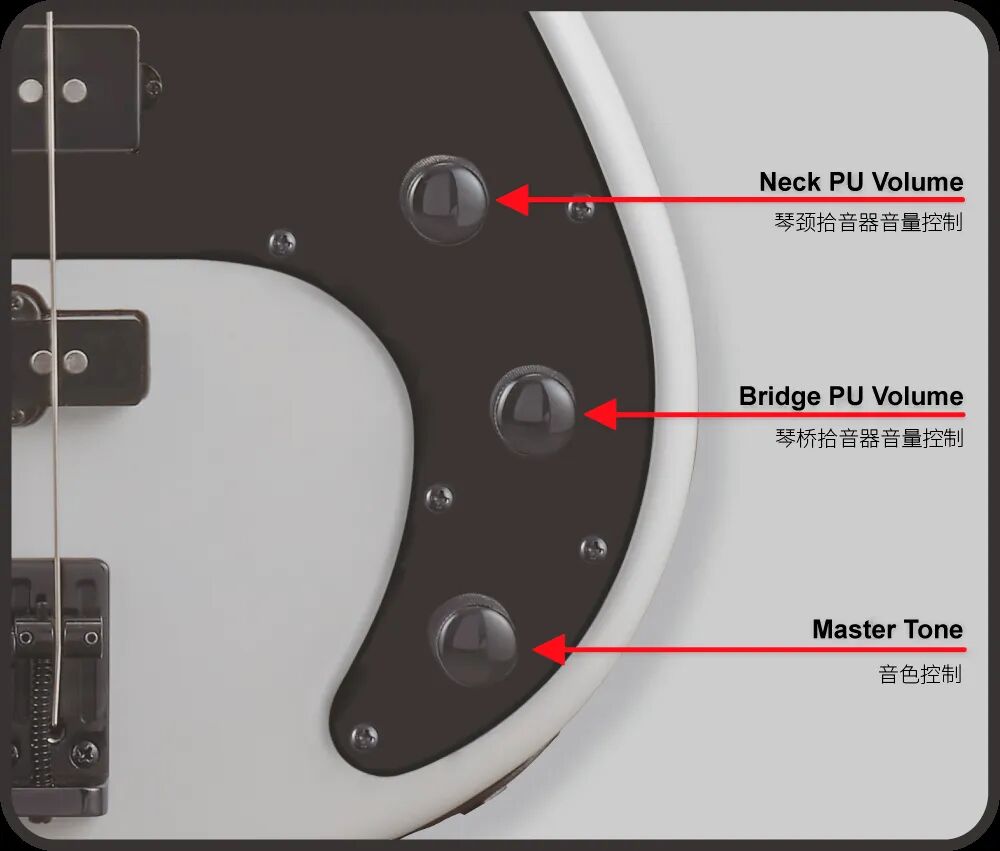 Neck PU Volume
琴颈拾音器音量控制

Bridge PU Volume
琴桥拾音器音量控制

Master Tone
音色控制